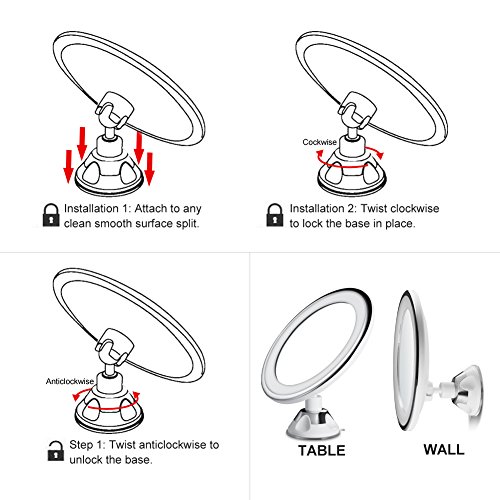 Installation 1: Attach to any clean smooth surface split.

Cockwise

Installation 2: Twist clockwise to lock the base in place.

Anticlockwise

Step 1: Twist anticlockwise to unlock the base.

TABLE

WALL