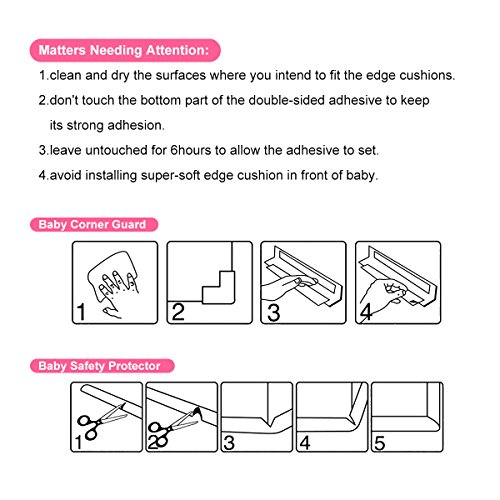 Matters Needing Attention:

1.clean and dry the surfaces where you intend to fit the edge cushions.

2.don't touch the bottom part of the double-sided adhesive to keep its strong adhesion.

3.leave untouched for 6hours to allow the adhesive to set.

4.avoid installing super-soft edge cushion in front of baby.

Baby Corner Guard

1

2

3

4

Baby Safety Protector

1

2

3

4

5