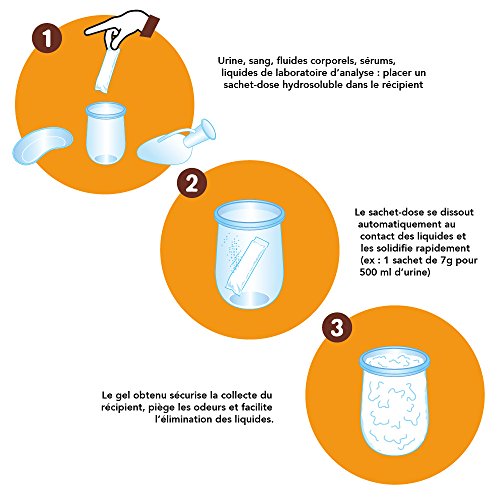 1

Urine, sang, fluides corporels, sérums, liquides de laboratoire d'analyse : placer un sachet-dose hydrosoluble dans le récipient

2

Le sachet-dose se dissout automatiquement au contact des liquides et les solidifie rapidement (ex : 1 sachet de 7g pour 500 ml d'urine)

3

Le gel obtenu sécurise la collecte du récipient, piège les odeurs et facilite l'élimination des liquides.