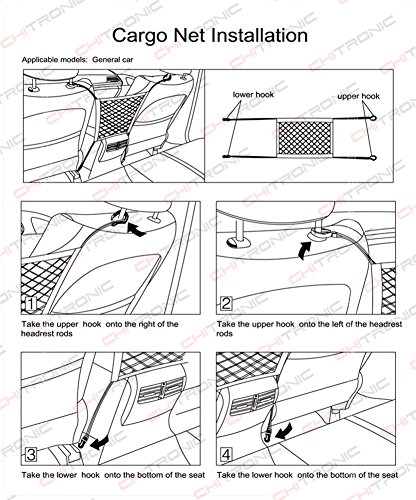 Cargo Net Installation

Applicable models: General car

lower hook

upper hook

1

Take the upper hook onto the right of the headrest rods

2

Take the upper hook onto the left of the headrest rods

3

Take the lower hook onto the bottom of the seat

4

Take the lower hook onto the bottom of the seat

CHITRONIC