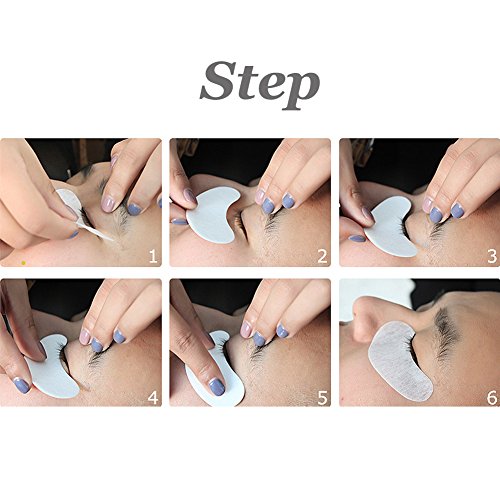 Step

1

2

3

4

5

6