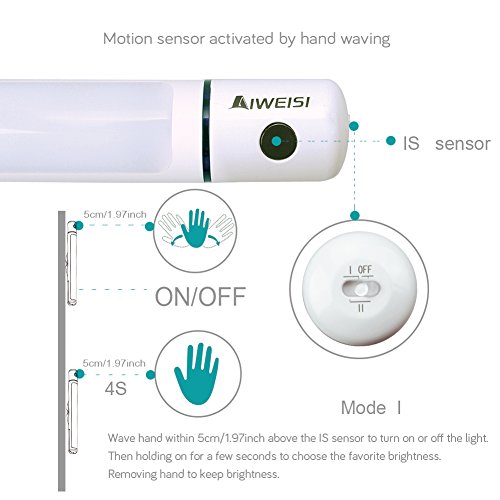 Motion sensor activated by hand waving

AIWEISI

IS sensor

5cm/1.97inch

ON/OFF

I OFF

II

5cm/1.97inch

4S

Mode I

Wave hand within 5cm/1.97inch above the IS sensor to turn on or off the light. Then holding on for a few seconds to choose the favorite brightness. Removing hand to keep brightness.