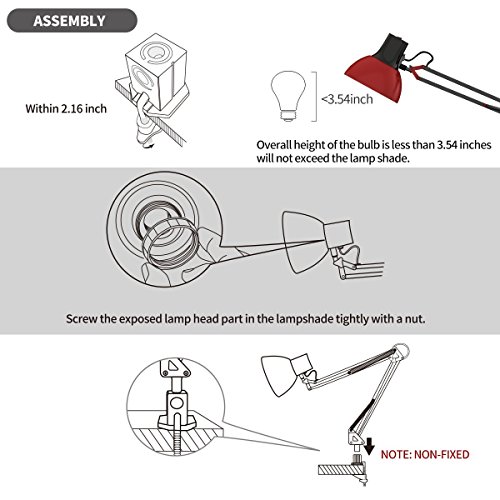 ASSEMBLY

Within 2.16 inch

<3.54inch

Overall height of the bulb is less than 3.54 inches will not exceed the lamp shade.

Screw the exposed lamp head part in the lampshade tightly with a nut.

NOTE: NON-FIXED