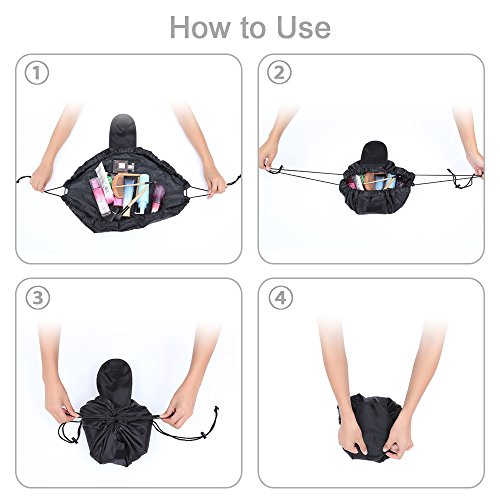 How to Use

①

②

③

④