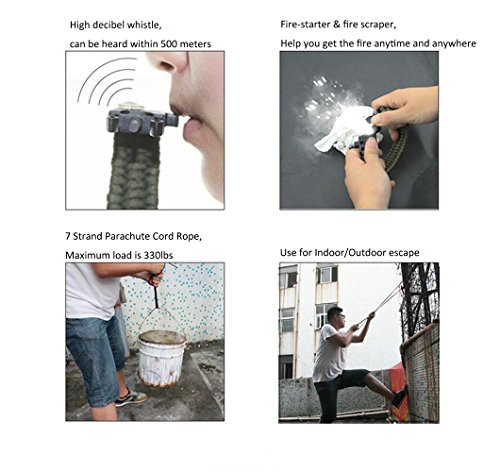 High decibel whistle,
can be heard within 500 meters

Fire-starter & fire scraper,
Help you get the fire anytime and anywhere

7 Strand Parachute Cord Rope,
Maximum load is 330lbs

Use for Indoor/Outdoor escape