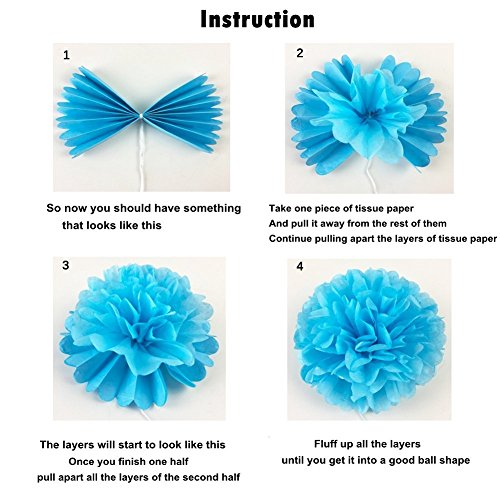 Instruction

1

So now you should have something
that looks like this

2

Take one piece of tissue paper
And pull it away from the rest of them
Continue pulling apart the layers of tissue paper

3

The layers will start to look like this
Once you finish one half
pull apart all the layers of the second half

4

Fluff up all the layers
until you get it into a good ball shape