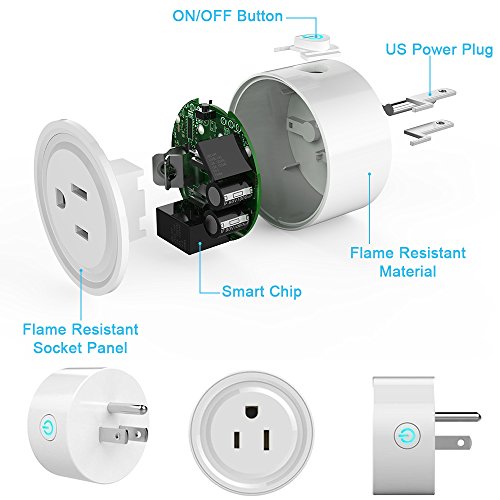 ON/OFF Button

US Power Plug

Flame Resistant Material

Smart Chip

Flame Resistant Socket Panel