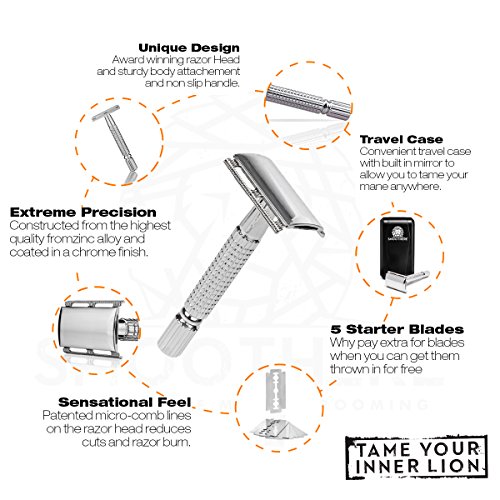 Unique Design
Award winning razor Head and sturdy body attachement and non slip handle.

Travel Case
Convenient travel case with built in mirror to allow you to tame your mane anywhere.

Extreme Precision
Constructed from the highest quality fromzinc alloy and coated in a chrome finish.

5 Starter Blades
Why pay extra for blades when you can get them thrown in for free

Sensational Feel
Patented micro-comb lines on the razor head reduces cuts and razor burn.

TAME YOUR INNER LION