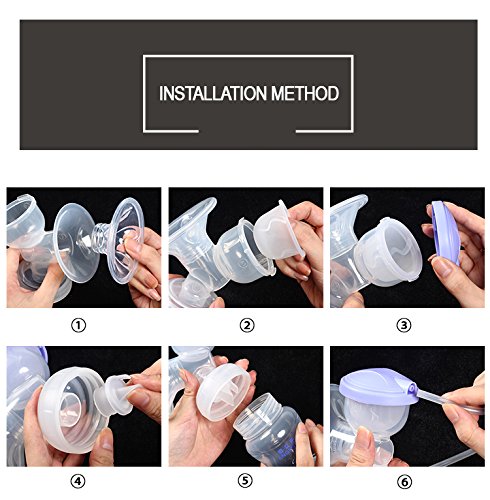 INSTALLATION METHOD

①

②

③

④

⑤

⑥