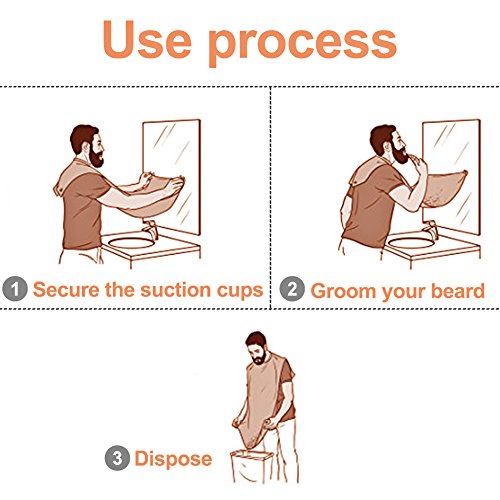 Use process

1 Secure the suction cups

2 Groom your beard

3 Dispose