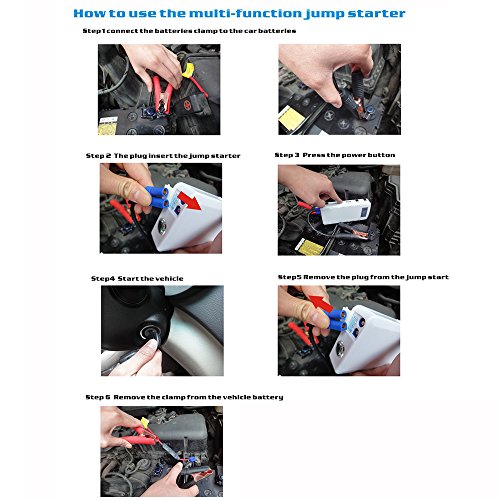 How to use the multi-function jump starter

Step1 connect the batteries clamp to the car batteries

Step 2 The plug insert the jump starter

Step 3 Press the power button

Step4 Start the vehicle

Step5 Remove the plug from the jump start

Step 6 Remove the clamp from the vehicle battery