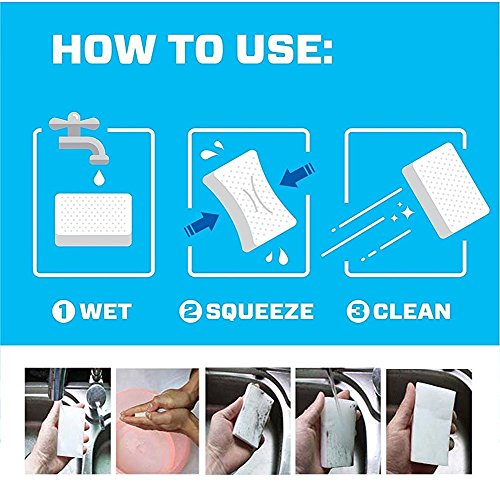 HOW TO USE:

1 WET

2 SQUEEZE

3 CLEAN