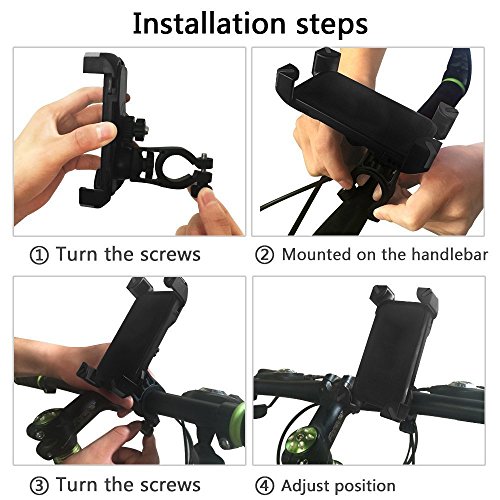 Installation steps

① Turn the screws

② Mounted on the handlebar

③ Turn the screws

④ Adjust position