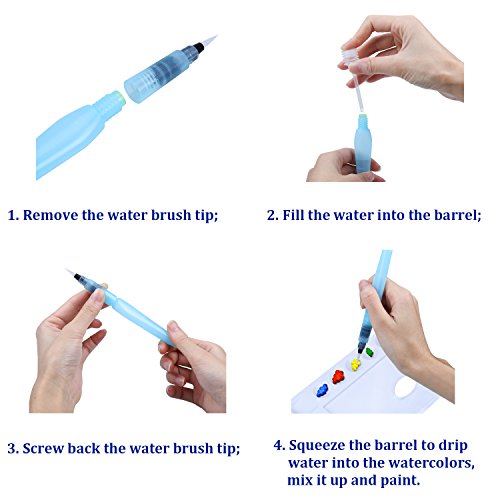 1. Remove the water brush tip;

2. Fill the water into the barrel;

3. Screw back the water brush tip;

4. Squeeze the barrel to drip water into the watercolors, mix it up and paint.