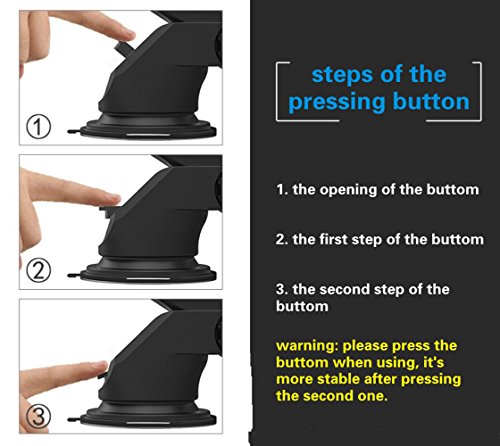 ①

②

③

steps of the pressing button

1. the opening of the buttom

2. the first step of the buttom

3. the second step of the buttom

warning: please press the buttom when using, it's more stable after pressing the second one.