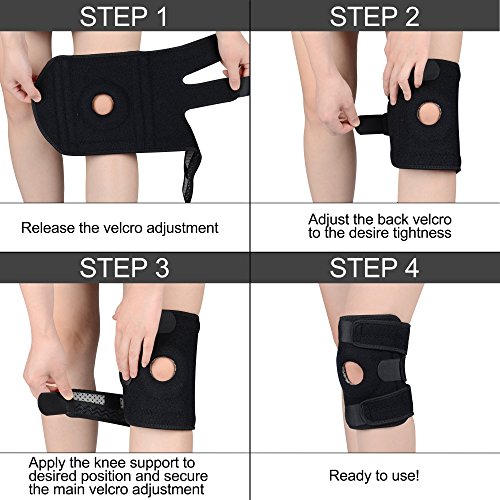 STEP 1

Release the velcro adjustment

STEP 2

Adjust the back velcro to the desire tightness

STEP 3

Apply the knee support to desired position and secure the main velcro adjustment

STEP 4

Ready to use!