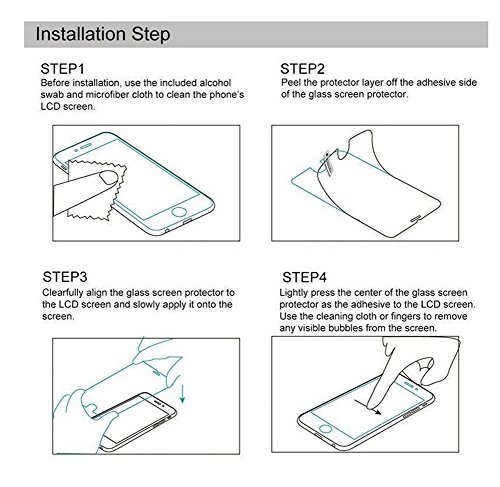 Installation Step

STEP1
Before installation, use the included alcohol swab and microfiber cloth to clean the phone's LCD screen.

STEP2
Peel the protector layer off the adhesive side of the glass screen protector.

STEP3
Clearfully align the glass screen protector to the LCD screen and slowly apply it onto the screen.

STEP4
Lightly press the center of the glass screen protector as the adhesive to the LCD screen. Use the cleaning cloth or fingers to remove any visible bubbles from the screen.