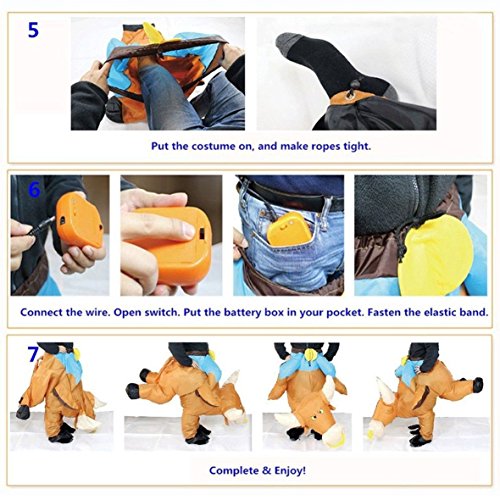 5

Put the costume on, and make ropes tight.

6

Connect the wire. Open switch. Put the battery box in your pocket. Fasten the elastic band.

7

Complete & Enjoy!