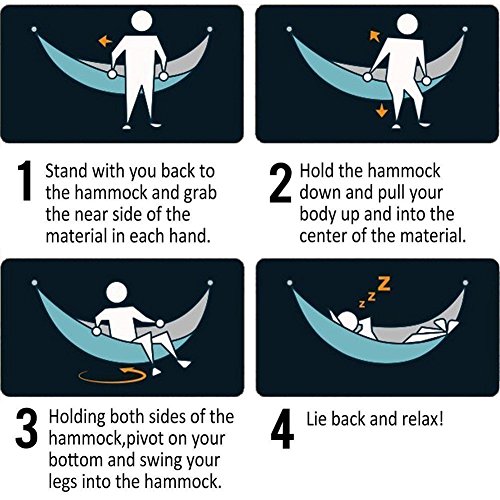 1 Stand with you back to the hammock and grab the near side of the material in each hand.

2 Hold the hammock down and pull your body up and into the center of the material.

z z Z

3 Holding both sides of the hammock,pivot on your bottom and swing your legs into the hammock.

4 Lie back and relax!