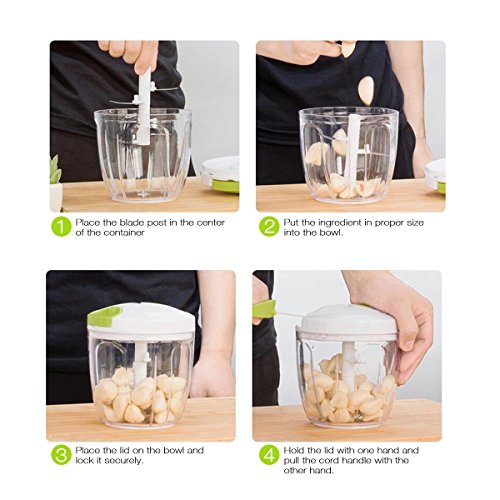 1 Place the blade post in the center of the container

2 Put the ingredient in proper size into the bowl.

3 Place the lid on the bowl and lock it securely.

4 Hold the lid with one hand and pull the cord handle with the other hand.