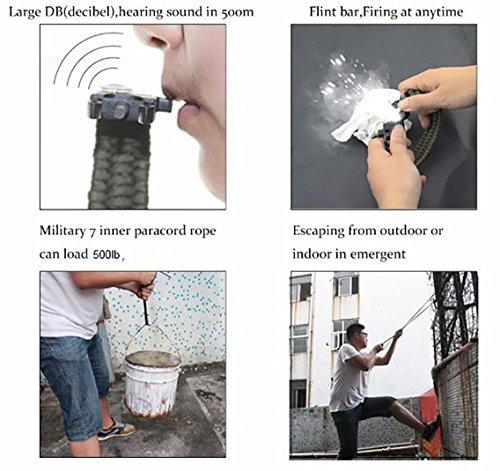 Large DB(decibel),hearing sound in 500m

Flint bar,Firing at anytime

Military 7 inner paracord rope can load 500lb,

Escaping from outdoor or indoor in emergent