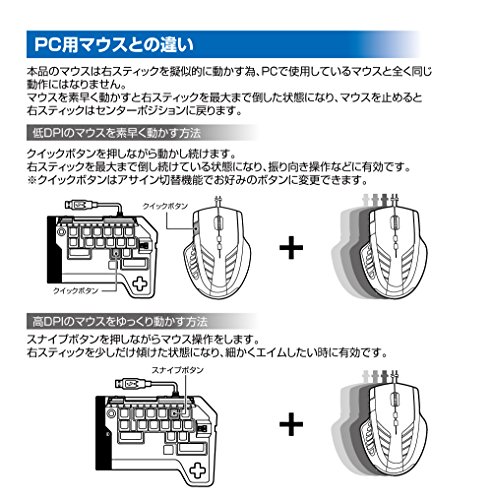 PC用マウスとの違い

本品のマウスは右スティックを擬似的に動かす為、PCで使用しているマウスと全く同じ動作にはなりません。
マウスを素早く動かすと右スティックを最大まで倒した状態になり、マウスを止めると右スティックはセンターポジションに戻ります。

低DPIのマウスを素早く動かす方法

クイックボタンを押しながら動かし続けます。
右スティックを最大まで倒し続けている状態になり、振り向き操作などに有効です。
※クイックボタンはアサイン切替機能でお好みのボタンに変更できます。

クイックボタン

クイックボタン

+

高DPIのマウスをゆっくり動かす方法

スナイプボタンを押しながらマウス操作をします。
右スティックを少しだけ傾けた状態になり、細かくエイムしたい時に有効です。

スナイプボタン

+