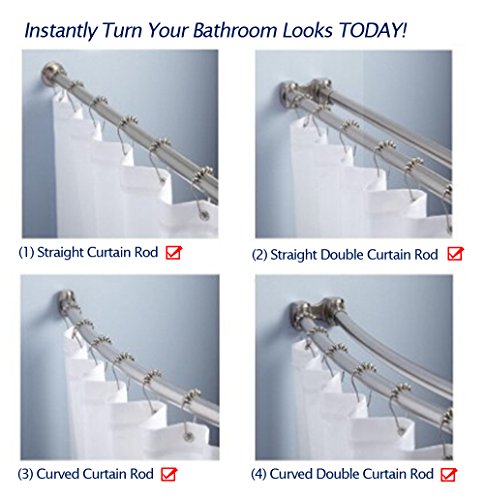 Instantly Turn Your Bathroom Looks TODAY!

(1) Straight Curtain Rod

(2) Straight Double Curtain Rod

(3) Curved Curtain Rod

(4) Curved Double Curtain Rod