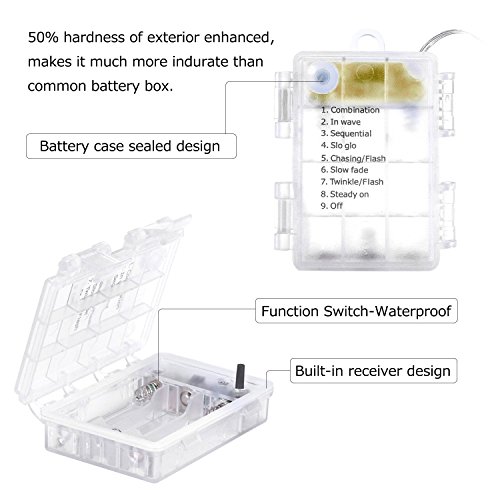 50% hardness of exterior enhanced, makes it much more indurate than common battery box.

Battery case sealed design

1. Combination
2. In wave
3. Sequential
4. Slo glo
5. Chasing/Flash
6. Slow fade
7. Twinkle/Flash
8. Steady on
9. Off

Function Switch-Waterproof

Built-in receiver design