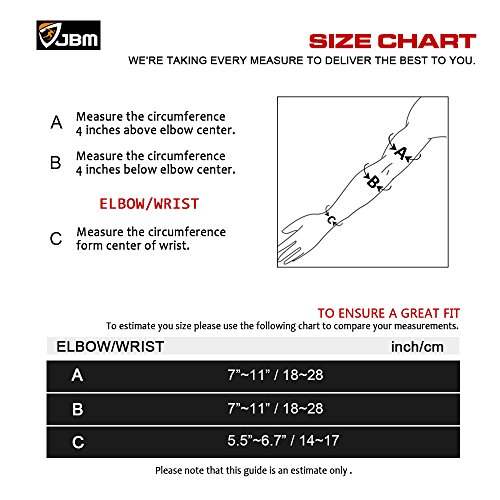 JBM

SIZE CHART
WE'RE TAKING EVERY MEASURE TO DELIVER THE BEST TO YOU.

A Measure the circumference 4 inches above elbow center.

B Measure the circumference 4 inches below elbow center.

ELBOW/WRIST

C Measure the circumference form center of wrist.

A
B
C

TO ENSURE A GREAT FIT
To estimate you size please use the following chart to compare your measurements.

| ELBOW/WRIST | inch/cm |
|---|---|
| A | 7”~11” / 18~28 |
| B | 7”~11” / 18~28 |
| C | 5.5”~6.7” / 14~17 |

Please note that this guide is an estimate only .