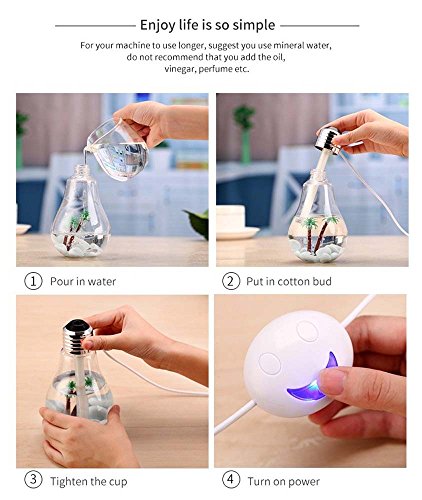 Enjoy life is so simple

For your machine to use longer, suggest you use mineral water, do not recommend that you add the oil, vinegar, perfume etc.

① Pour in water

② Put in cotton bud

③ Tighten the cup

④ Turn on power