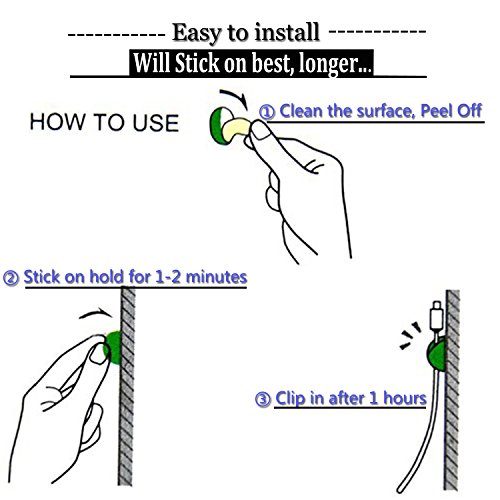 ----------- Easy to install -----------

Will Stick on best, longer...

HOW TO USE

① Clean the surface, Peel Off

② Stick on hold for 1-2 minutes

③ Clip in after 1 hours