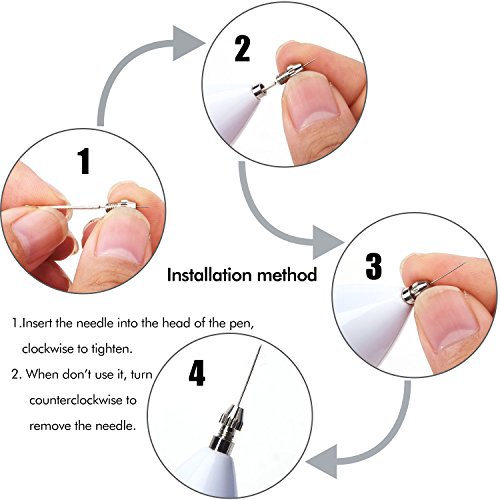 2

1

Installation method

3

1.Insert the needle into the head of the pen, clockwise to tighten.

2. When don't use it, turn counterclockwise to remove the needle.

4