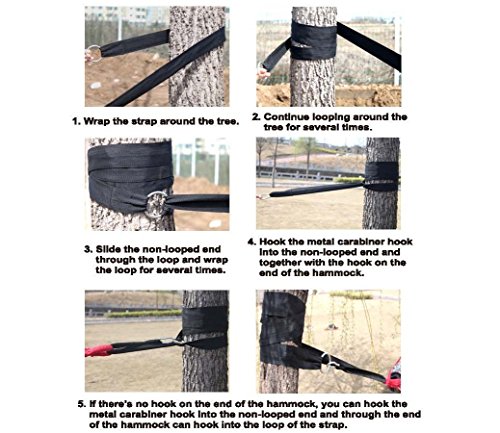 1. Wrap the strap around the tree.

2. Continue looping around the tree for several times.

3. Slide the non-looped end through the loop and wrap the loop for several times.

4. Hook the metal carabiner hook into the non-looped end and together with the hook on the end of the hammock.

5. If there's no hook on the end of the hammock, you can hook the metal carabiner hook into the non-looped end and through the end of the hammock can hook into the loop of the strap.