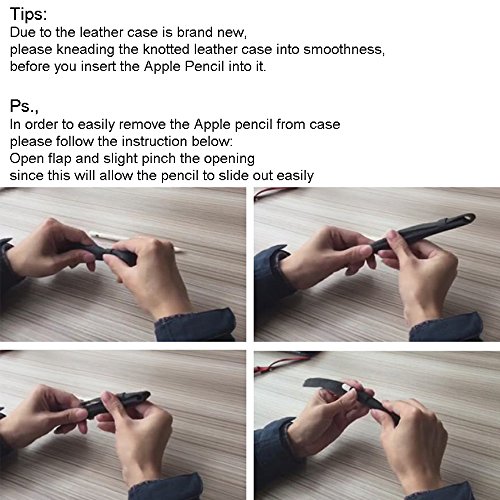 Tips:
Due to the leather case is brand new,
please kneading the knotted leather case into smoothness,
before you insert the Apple Pencil into it.

Ps.,
In order to easily remove the Apple pencil from case
please follow the instruction below:
Open flap and slight pinch the opening
since this will allow the pencil to slide out easily