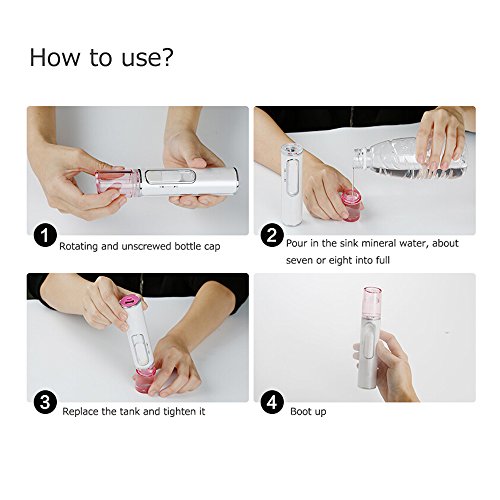 How to use?

1 Rotating and unscrewed bottle cap

2 Pour in the sink mineral water, about seven or eight into full

3 Replace the tank and tighten it

4 Boot up