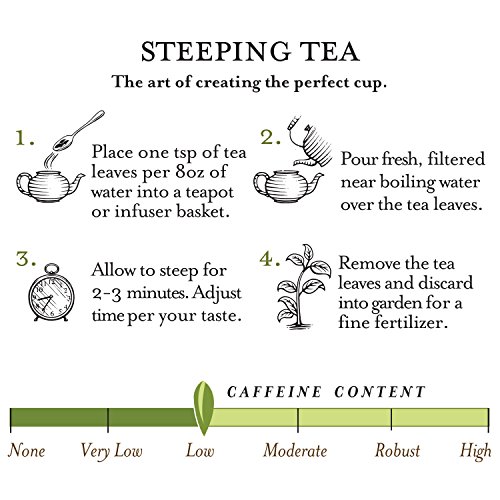 STEEPING TEA

The art of creating the perfect cup.

1. Place one tsp of tea leaves per 8oz of water into a teapot or infuser basket.

2. Pour fresh, filtered near boiling water over the tea leaves.

3. Allow to steep for 2-3 minutes. Adjust time per your taste.

4. Remove the tea leaves and discard into garden for a fine fertilizer.

CAFFEINE CONTENT

None Very Low Low Moderate Robust High