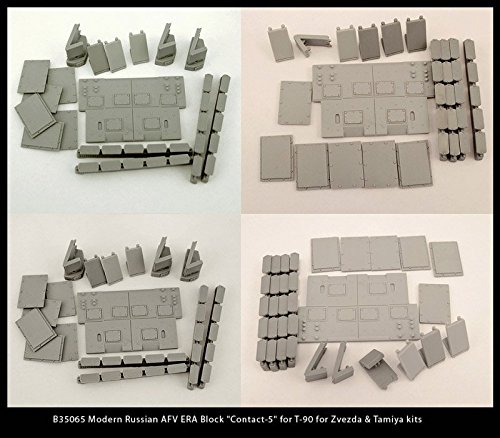 B35065 Modern Russian AFV ERA Block "Contact-5" for T-90 for Zvezda & Tamiya kits