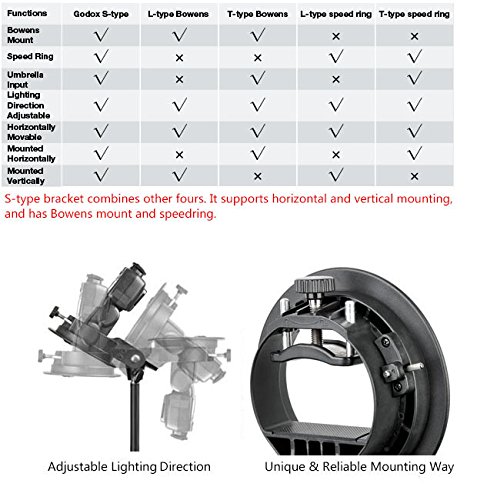 | Functions | Godox S-type | L-type Bowens | T-type Bowens | L-type speed ring | T-type speed ring |
|---|---|---|---|---|---|
| Bowens Mount | √ | √ | √ | × | × |
| Speed Ring | √ | × | × | √ | √ |
| Umbrella Input | √ | × | √ | × | √ |
| Lighting Direction Adjustable | √ | √ | √ | √ | √ |
| Horizontally Movable | √ | √ | √ | √ | √ |
| Mounted Horizontally | √ | × | √ | × | √ |
| Mounted Vertically | √ | √ | × | √ | × |

S-type bracket combines other fours. It supports horizontal and vertical mounting, and has Bowens mount and speedring.

Adjustable Lighting Direction

Unique & Reliable Mounting Way