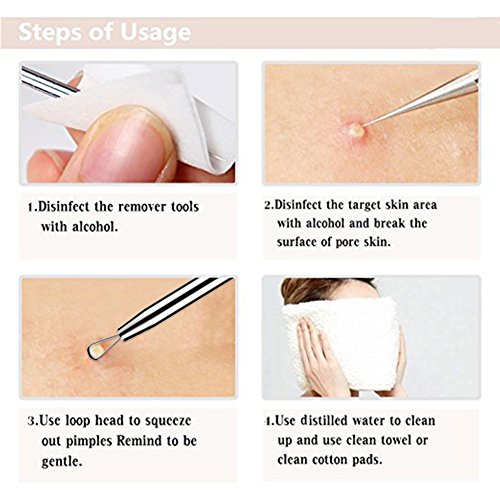 Steps of Usage

1.Disinfect the remover tools with alcohol.

2.Disinfect the target skin area with alcohol and break the surface of pore skin.

3.Use loop head to squeeze out pimples Remind to be gentle.

4.Use distilled water to clean up and use clean towel or clean cotton pads.