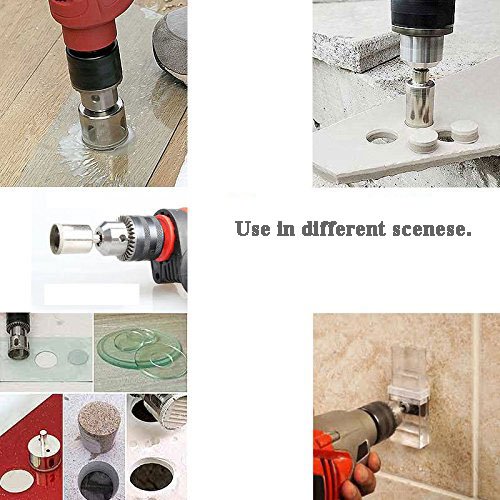 Use in different scenese.