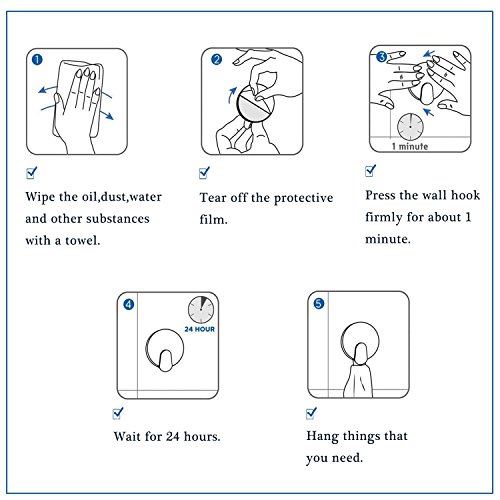 1

Wipe the oil,dust,water and other substances with a towel.

2

Tear off the protective film.

3

1 minute

Press the wall hook firmly for about 1 minute.

4

24 HOUR

Wait for 24 hours.

5

Hang things that you need.