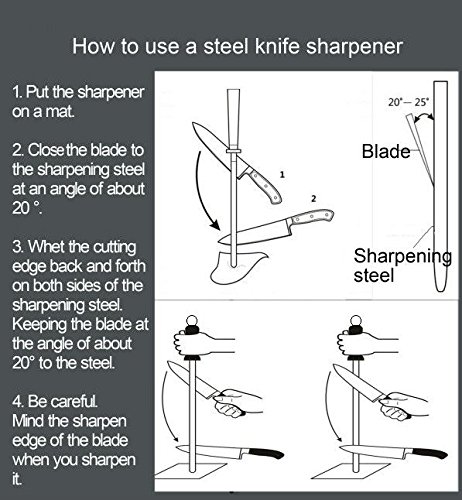 How to use a steel knife sharpener

1. Put the sharpener on a mat.

2. Close the blade to the sharpening steel at an angle of about 20 °.

3. Whet the cutting edge back and forth on both sides of the sharpening steel. Keeping the blade at the angle of about 20° to the steel.

4. Be careful. Mind the sharpen edge of the blade when you sharpen it.

1

2

20°— 25°

Blade

Sharpening steel