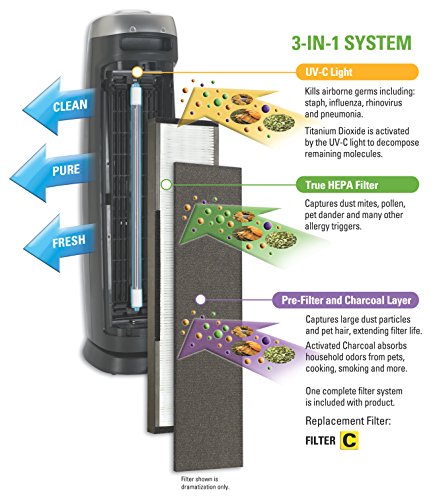 3-IN-1 SYSTEM

CLEAN

PURE

FRESH

UV-C Light

Kills airborne germs including: staph, influenza, rhinovirus and pneumonia.

Titanium Dioxide is activated by the UV-C light to decompose remaining molecules.

True HEPA Filter

Captures dust mites, pollen, pet dander and many other allergy triggers.

Pre-Filter and Charcoal Layer

Captures large dust particles and pet hair, extending filter life.

Activated Charcoal absorbs household odors from pets, cooking, smoking and more.

One complete filter system is included with product.

Replacement Filter:

FILTER C

Filter shown is dramatization only.