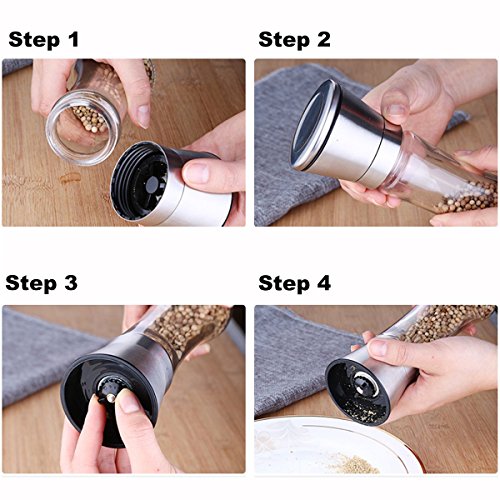 Step 1

Step 2

Step 3

Step 4