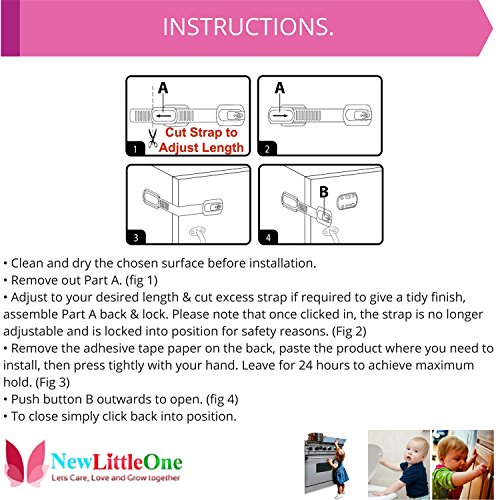 INSTRUCTIONS.

A

Cut Strap to Adjust Length

1

A

2

3

B

4

• Clean and dry the chosen surface before installation.
• Remove out Part A. (fig 1)
• Adjust to your desired length & cut excess strap if required to give a tidy finish, assemble Part A back & lock. Please note that once clicked in, the strap is no longer adjustable and is locked into position for safety reasons. (Fig 2)
• Remove the adhesive tape paper on the back, paste the product where you need to install, then press tightly with your hand. Leave for 24 hours to achieve maximum hold. (Fig 3)
• Push button B outwards to open. (fig 4)
• To close simply click back into position.

NewLittleOne
Lets Care, Love and Grow together