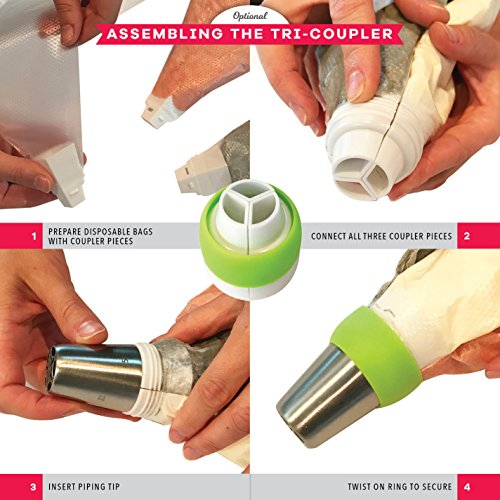 Optional
ASSEMBLING THE TRI-COUPLER

1 PREPARE DISPOSABLE BAGS WITH COUPLER PIECES

CONNECT ALL THREE COUPLER PIECES 2

3 INSERT PIPING TIP

TWIST ON RING TO SECURE 4