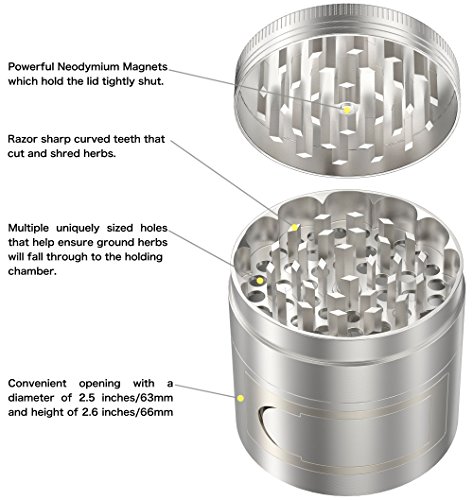 Powerful Neodymium Magnets which hold the lid tightly shut.

Razor sharp curved teeth that cut and shred herbs.

Multiple uniquely sized holes that help ensure ground herbs will fall through to the holding chamber.

Convenient opening with a diameter of 2.5 inches/63mm and height of 2.6 inches/66mm