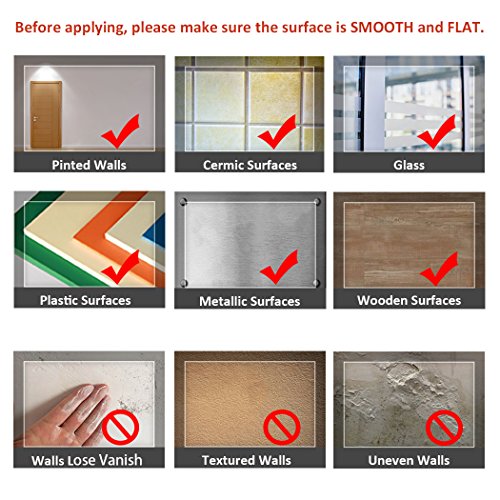 Before applying, please make sure the surface is SMOOTH and FLAT.

Pinted Walls

Cermic Surfaces

Glass

Plastic Surfaces

Metallic Surfaces

Wooden Surfaces

Walls Lose Vanish

Textured Walls

Uneven Walls