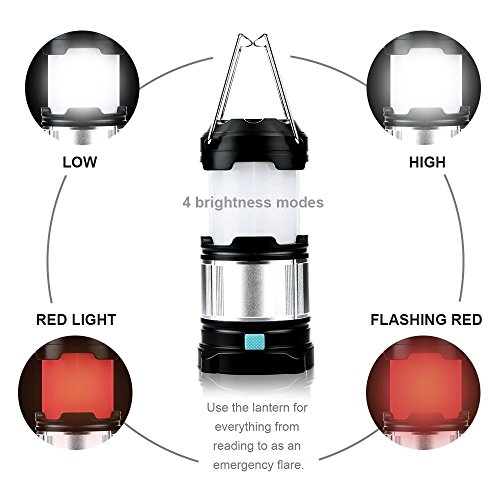 LOW

HIGH

4 brightness modes

RED LIGHT

FLASHING RED

Use the lantern for everything from reading to as an emergency flare.