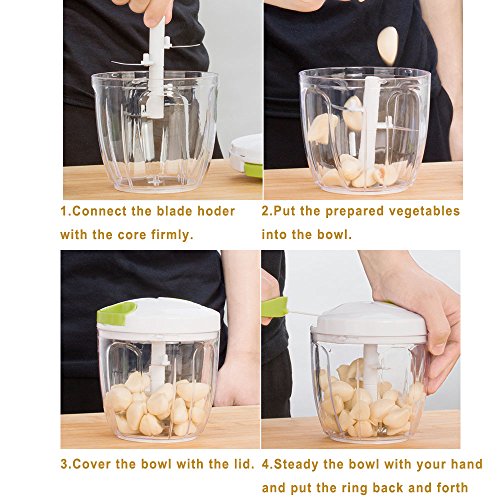 1.Connect the blade hoder with the core firmly.

2.Put the prepared vegetables into the bowl.

3.Cover the bowl with the lid.

4.Steady the bowl with your hand and put the ring back and forth